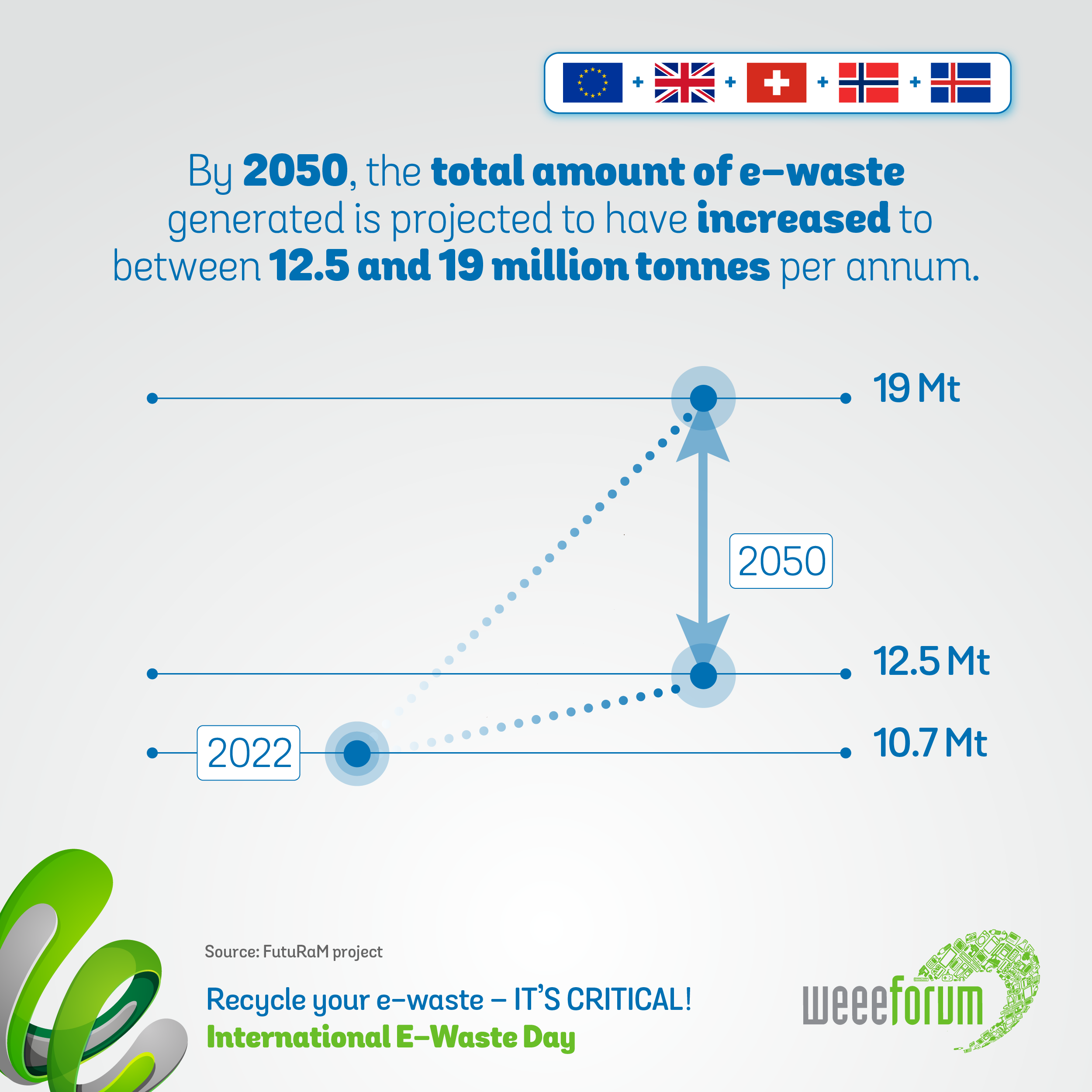 + + + +

By 2050, the total amount of e-waste generated is projected to have increased to between 12.5 and 19 million tonnes per annum.

19 Mt

2050

12.5 Mt

2022

10.7 Mt

Source: FutuRaM project

Recycle your e-waste – IT'S CRITICAL!
International E-Waste Day

weeeforum